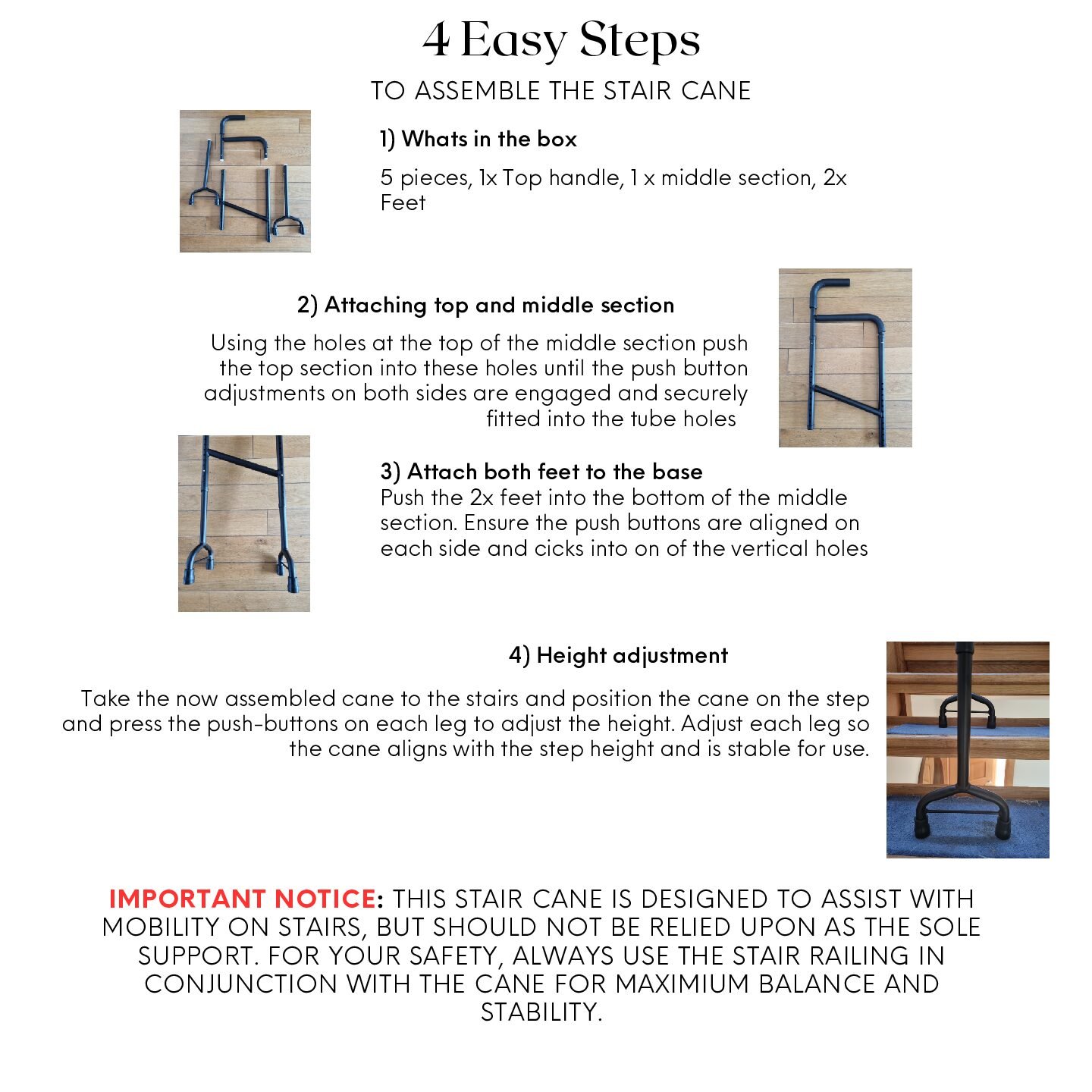 4 Easy Steps

TO ASSEMBLE THE STAIR CANE

1) Whats in the box

5 pieces, 1x Top handle, 1 x middle section, 2x Feet

2) Attaching top and middle section

Using the holes at the top of the middle section push the top section into these holes until the push button adjustments on both sides are engaged and securely fitted into the tube holes

3) Attach both feet to the base
Push the 2x feet into the bottom of the middle section. Ensure the push buttons are aligned on each side and cicks into on of the vertical holes

4) Height adjustment

Take the now assembled cane to the stairs and position the cane on the step and press the push-buttons on each leg to adjust the height. Adjust each leg so the cane aligns with the step height and is stable for use.

IMPORTANT NOTICE: THIS STAIR CANE IS DESIGNED TO ASSIST WITH MOBILITY ON STAIRS, BUT SHOULD NOT BE RELIED UPON AS THE SOLE SUPPORT. FOR YOUR SAFETY, ALWAYS USE THE STAIR RAILING IN CONJUNCTION WITH THE CANE FOR MAXIMIUM BALANCE AND STABILITY.